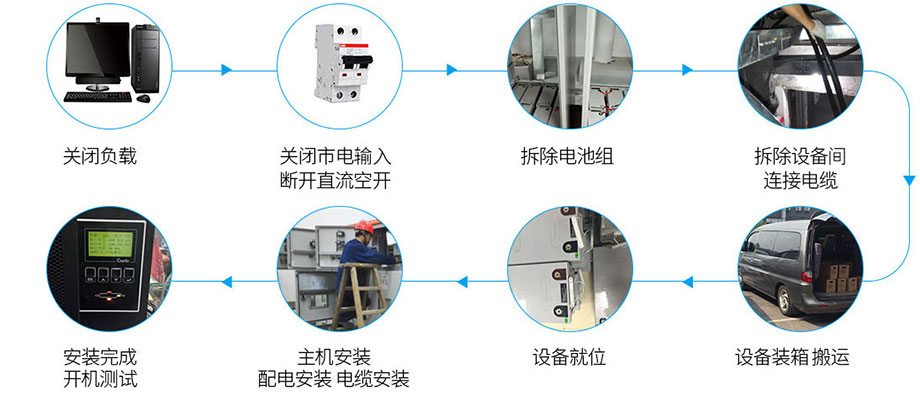 关闭负载

关闭市电输入
断开直流空开

拆除电池组

拆除设备间
连接电缆

设备装箱 搬运

设备就位

主机安装
配电安装 电缆安装

安装完成
开机测试